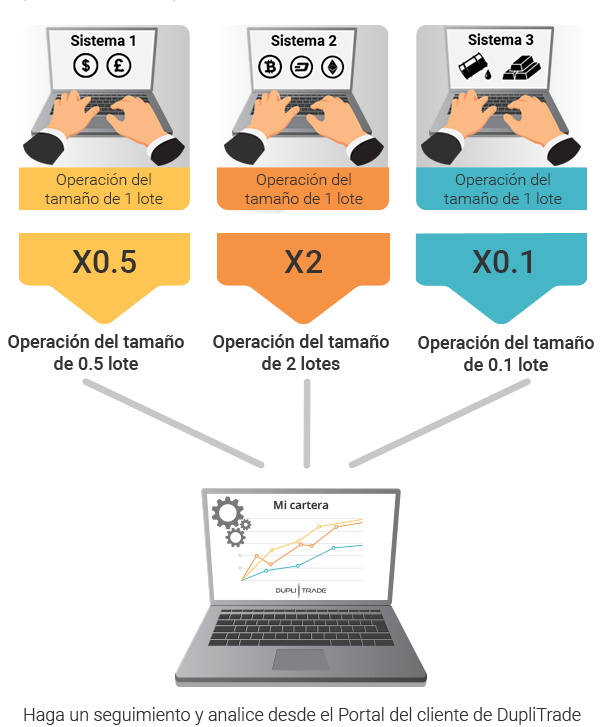 Sistema 1

Operación del tamaño de 1 lote

X0.5

Operación del tamaño de 0.5 lote

Sistema 2

Operación del tamaño de 1 lote

X2

Operación del tamaño de 2 lotes

Sistema 3

Operación del tamaño de 1 lote

X0.1

Operación del tamaño de 0.1 lote

Mi cartera

DUPLI TRADE

Haga un seguimiento y analice desde el Portal del cliente de DupliTrade